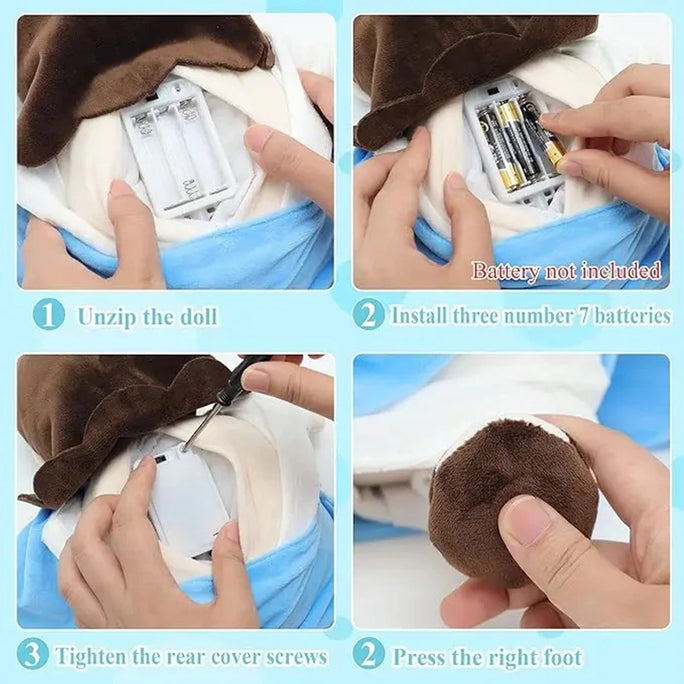 Battery not included

1 Unzip the doll

2 Install three number 7 batteries

3 Tighten the rear cover screws

2 Press the right foot